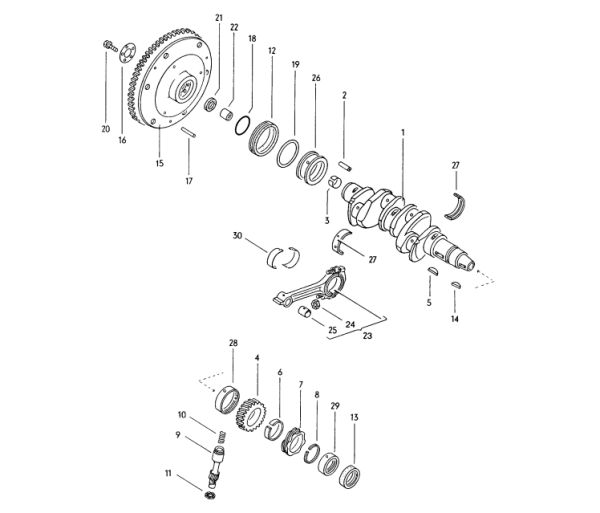 21
22
18
12
19
26
2
1
27
20
16
15
17
3
30
27
5
14
24
25
23
28
4
6
7
8
29
13
10
9
11